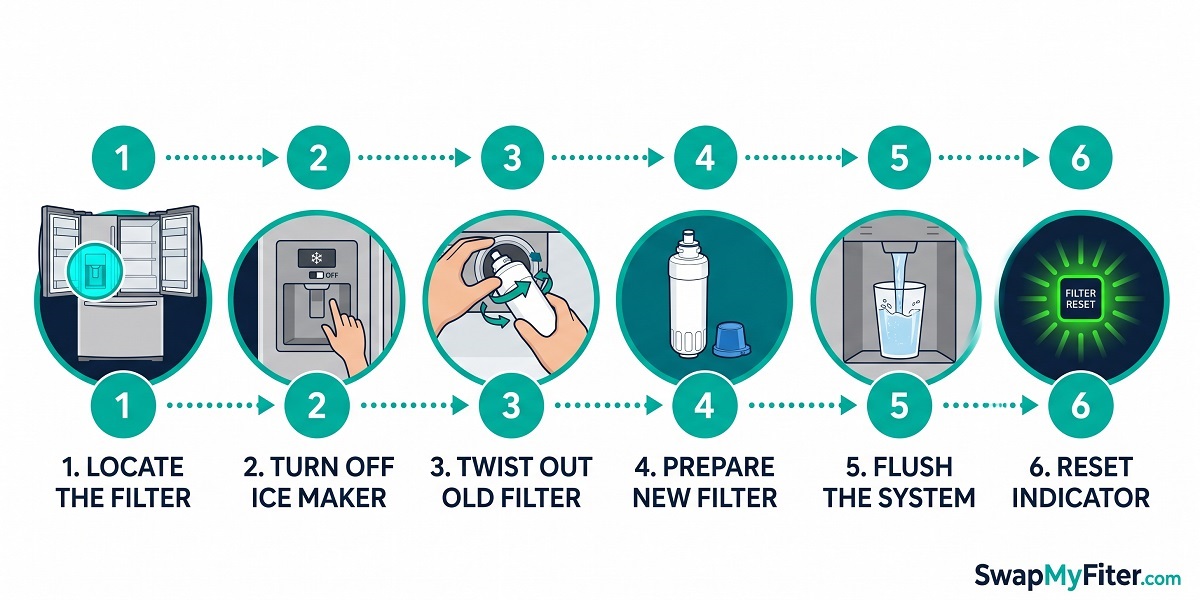 1 2 3 4 5 6

OFF

FILTER RESET

1 2 3 4 5 6

1. LOCATE THE FILTER

2. TURN OFF ICE MAKER

3. TWIST OUT OLD FILTER

4. PREPARE NEW FILTER

5. FLUSH THE SYSTEM

6. RESET INDICATOR

SwapMyFiter.com